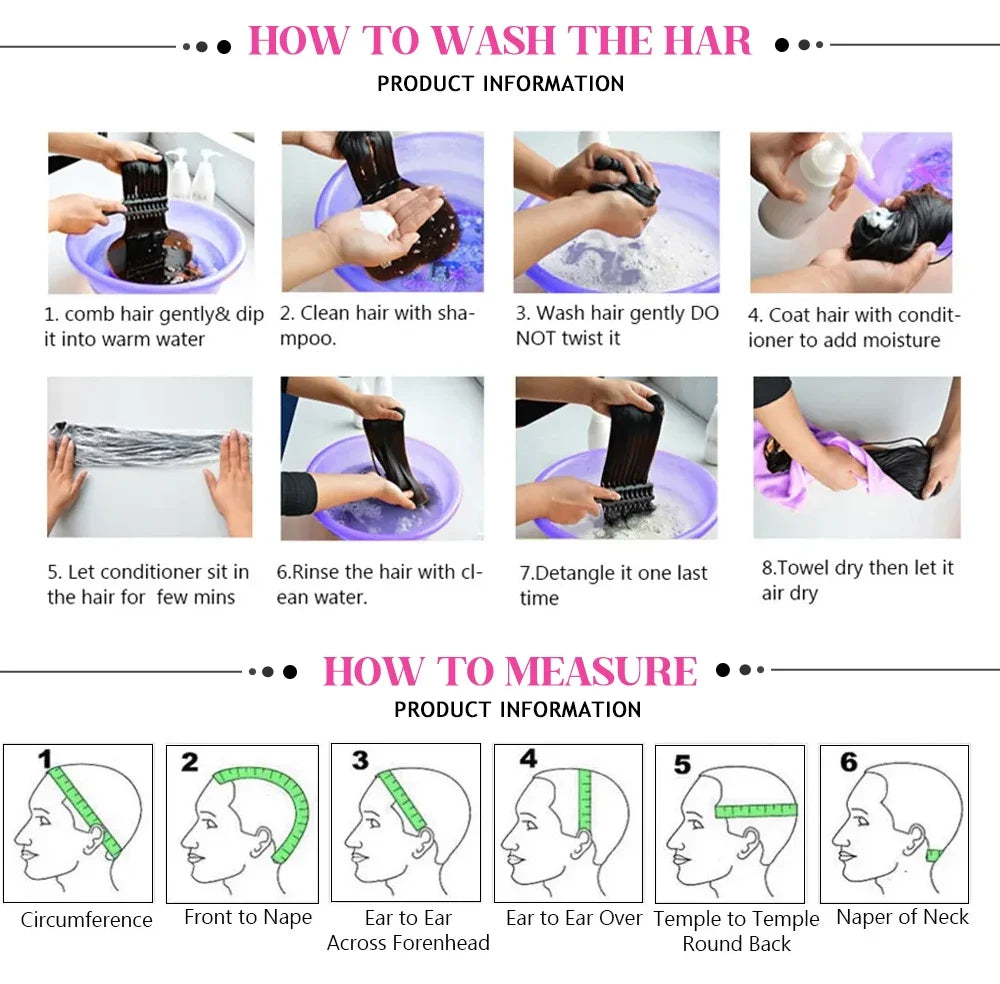 HOW TO WASH THE HAR
PRODUCT INFORMATION

1. comb hair gently& dip it into warm water

2. Clean hair with shampoo.

3. Wash hair gently DO NOT twist it

4. Coat hair with conditioner to add moisture

5. Let conditioner sit in the hair for few mins

6.Rinse the hair with clean water.

7.Detangle it one last time

8.Towel dry then let it air dry

HOW TO MEASURE
PRODUCT INFORMATION

1
Circumference

2
Front to Nape

3
Ear to Ear Across Forenhead

4
Ear to Ear Over

5
Temple to Temple Round Back

6
Naper of Neck